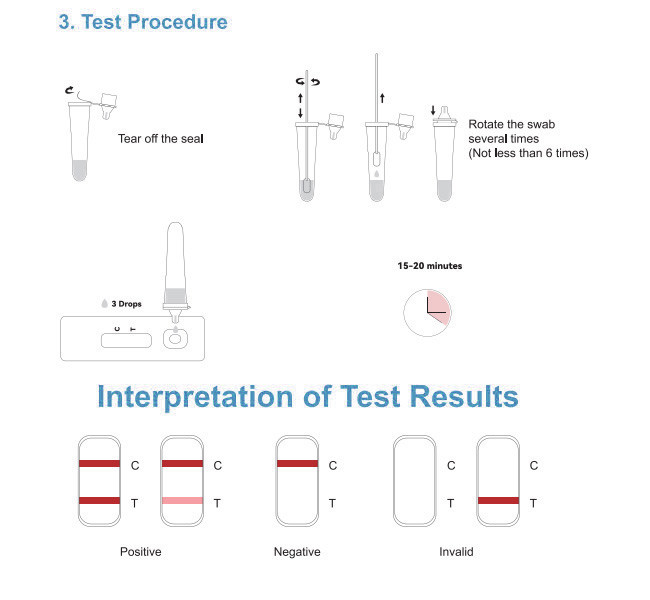 3. Test Procedure

Tear off the seal

Rotate the swab several times (Not less than 6 times)

3 Drops

C T

15-20 minutes

Interpretation of Test Results

C
T

C
T

C
T

C
T

C
T

Positive

Negative

Invalid